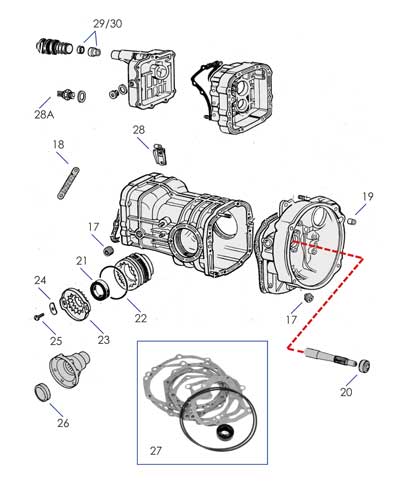 29/30
28A
28
18
19
17
21
24
22
17
25
23
20
26
27