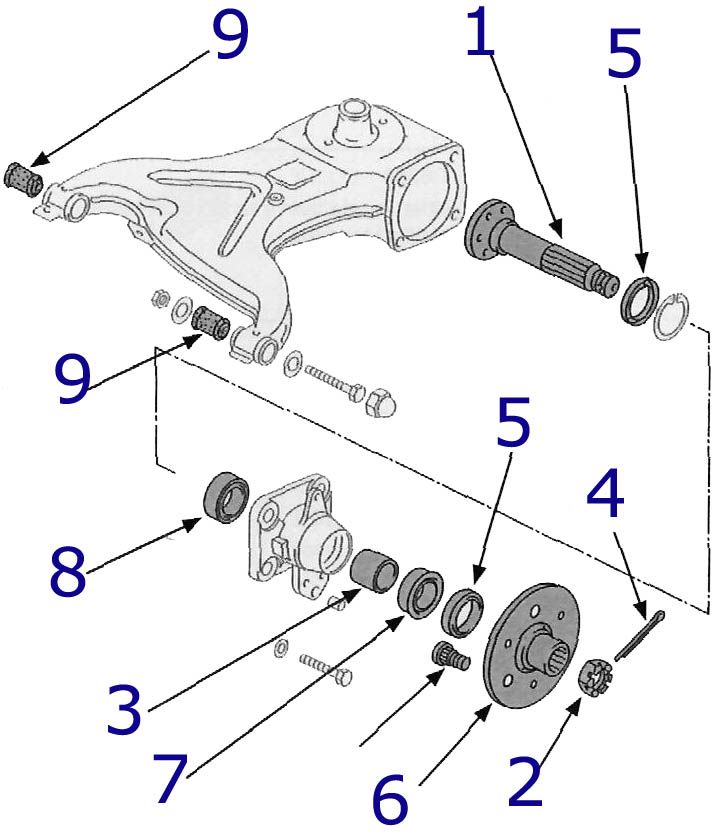 9
1
5
9
5
4
8
3
7
6
2