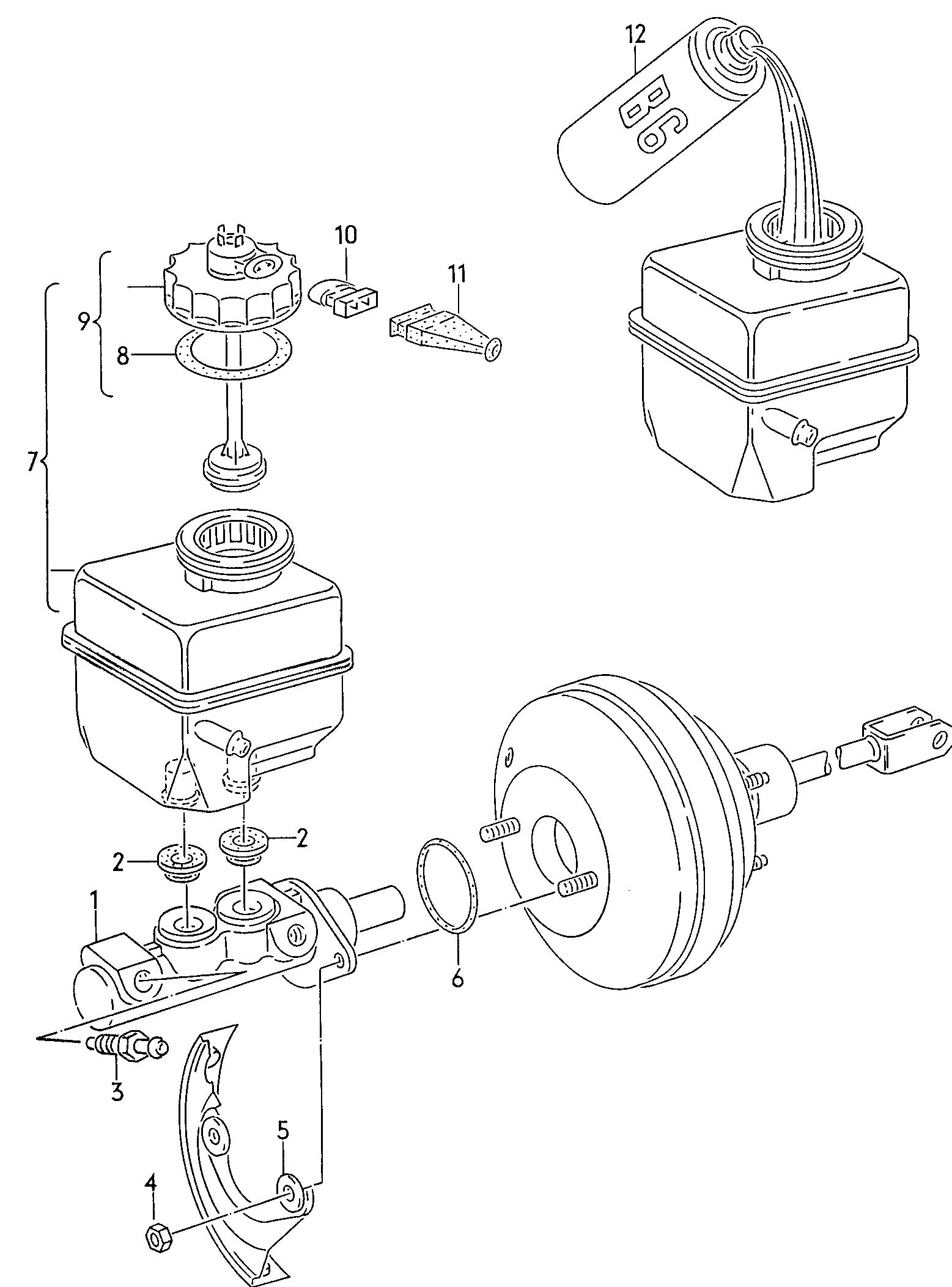 12
B6
10
11
9
8
7
2
2
1
6
3
5
4