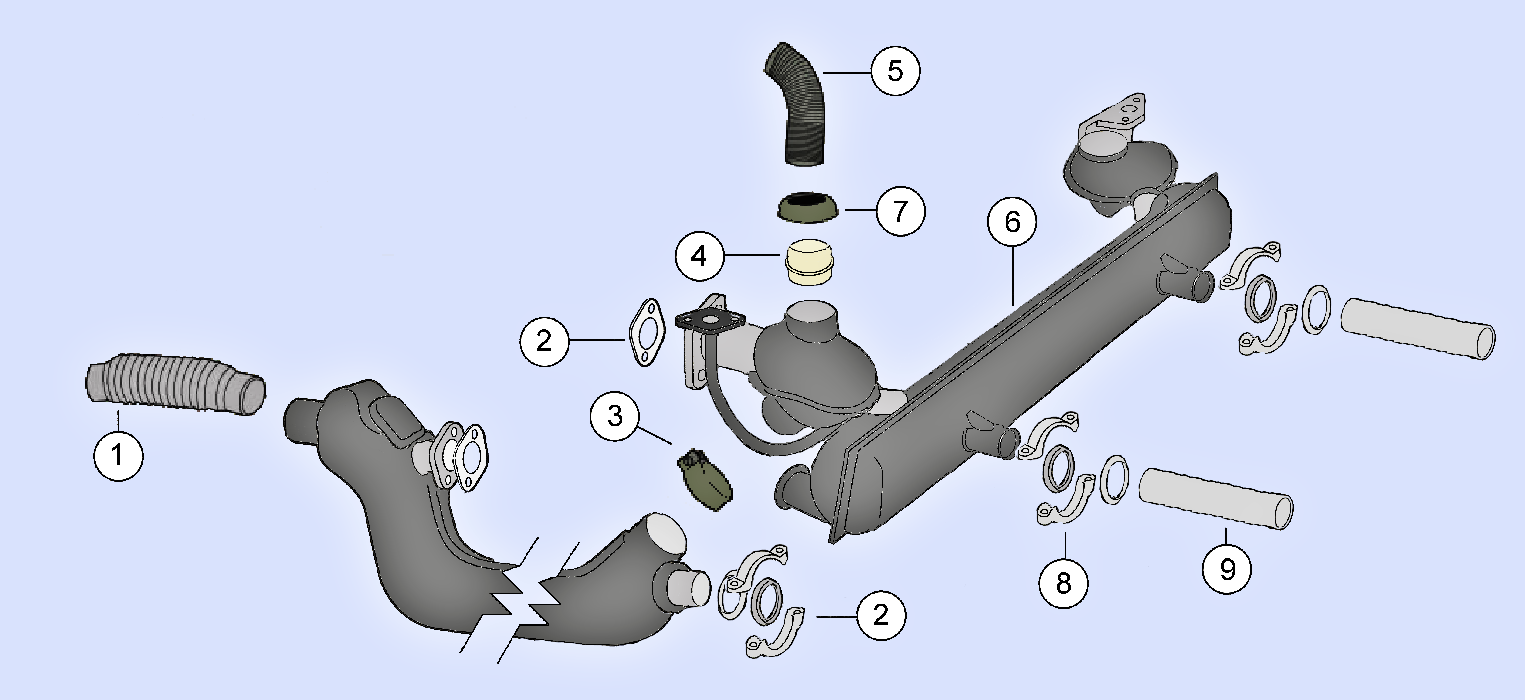 5
7
6
4
2
3
1
8
9
2