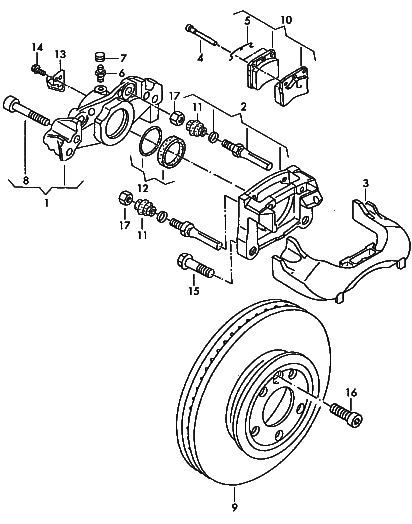 5
10
4
14
13
7
6
17
11
2
8
1
12
3
17
11
15
16
9