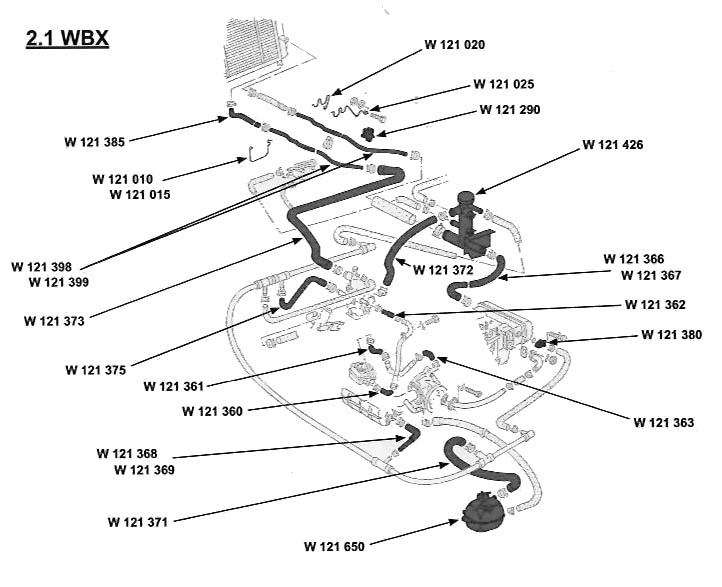 2.1 WBX

W 121 020
W 121 025
W 121 290
W 121 385
W 121 426
W 121 010
W 121 015
W 121 398
W 121 399
W 121 372
W 121 366
W 121 367
W 121 373
W 121 362
W 121 380
W 121 375
W 121 361
W 121 360
W 121 363
W 121 368
W 121 369
W 121 371
W 121 650