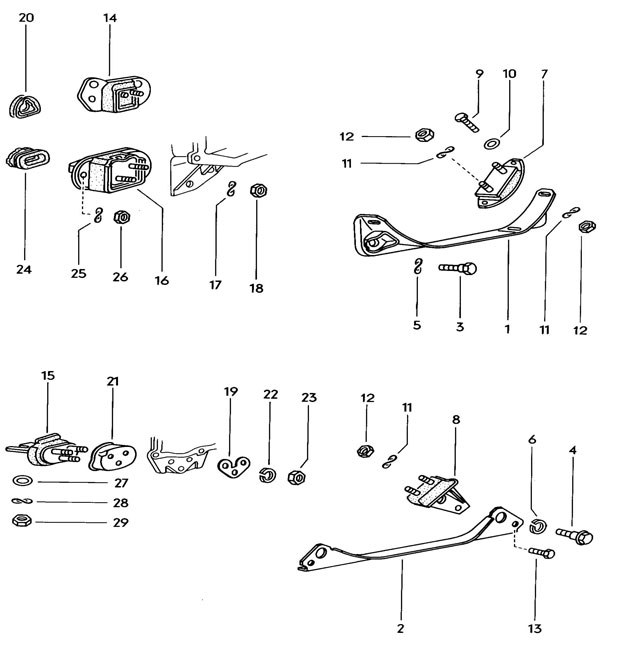 20
14
9
10
7
12
11
24
25
26
16
17
18
5
3
1
11
12
15
21
19
22
23
12
11
8
6
4
27
28
29
2
13